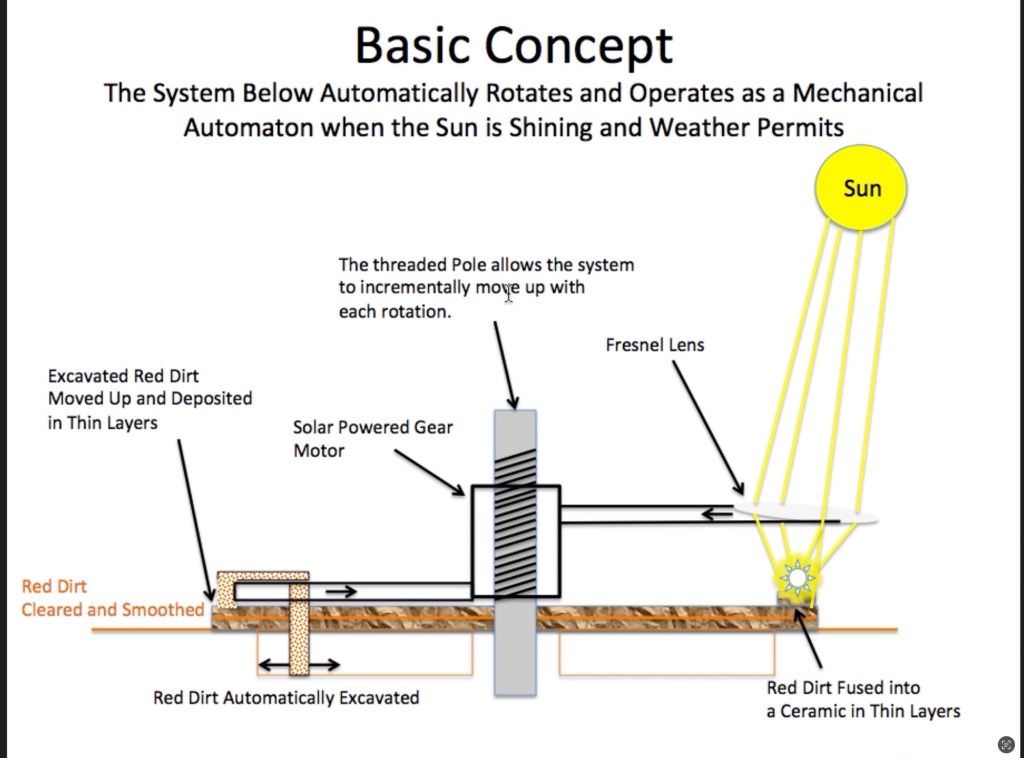 Basic Concept

The System Below Automatically Rotates and Operates as a Mechanical Automaton when the Sun is Shining and Weather Permits

Sun

The threaded Pole allows the system to incrementally move up with each rotation.

Fresnel Lens

Excavated Red Dirt Moved Up and Deposited in Thin Layers

Solar Powered Gear Motor

Red Dirt Cleared and Smoothed

Red Dirt Automatically Excavated

Red Dirt Fused into a Ceramic in Thin Layers